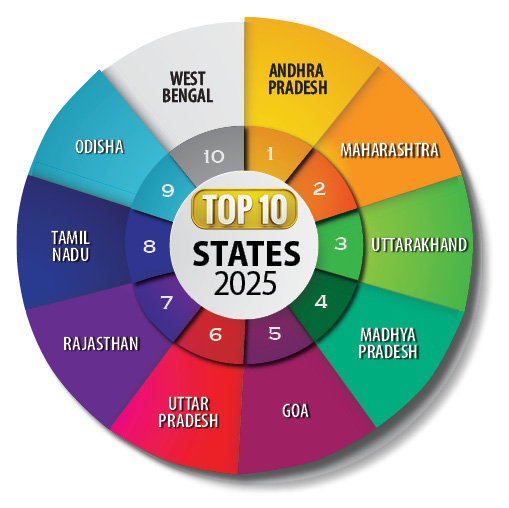 TOP 10
STATES
2025

1
ANDHRA PRADESH

2
MAHARASHTRA

3
UTTARAKHAND

4
MADHYA PRADESH

5
GOA

6
UTTAR PRADESH

7
RAJASTHAN

8
TAMIL NADU

9
ODISHA

10
WEST BENGAL